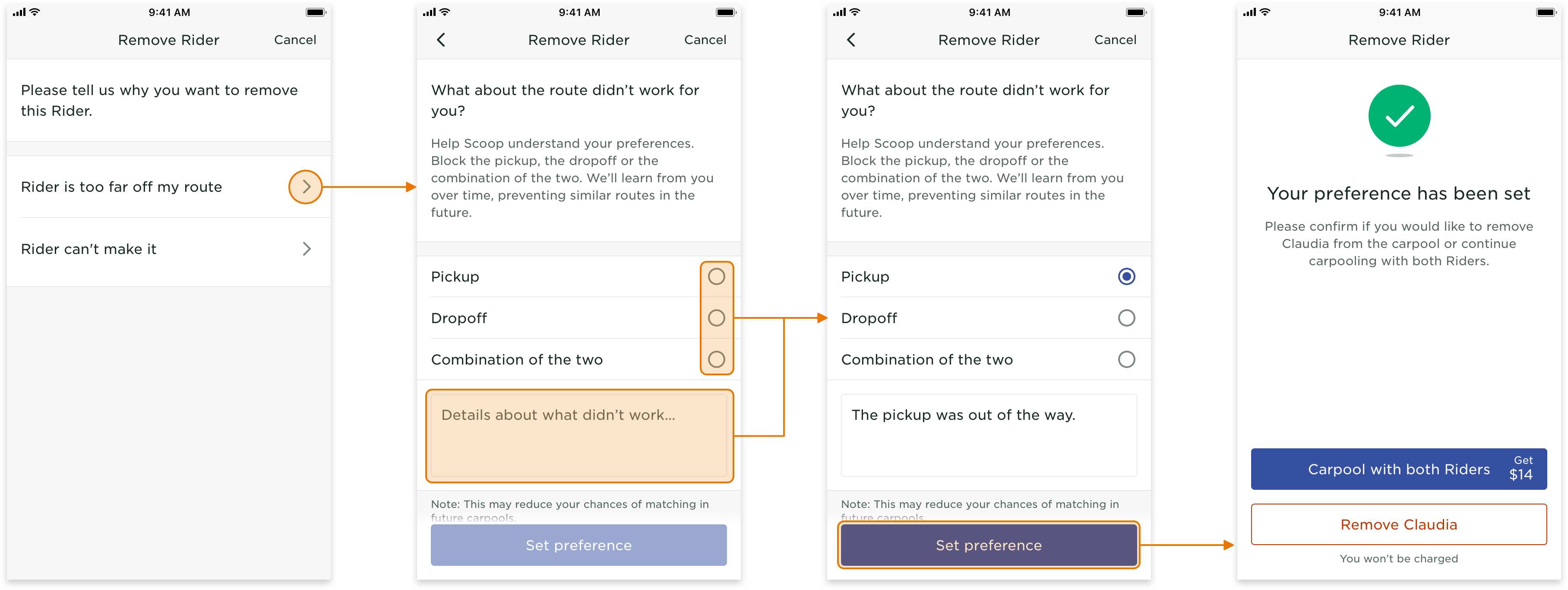 9:41 AM

Remove Rider Cancel

Please tell us why you want to remove this Rider.

Rider is too far off my route

Rider can't make it

9:41 AM

Remove Rider Cancel

What about the route didn't work for you?

Help Scoop understand your preferences. Block the pickup, the dropoff or the combination of the two. We'll learn from you over time, preventing similar routes in the future.

Pickup

Dropoff

Combination of the two

Details about what didn't work...

Note: This may reduce your chances of matching in future carpools.

Set preference

9:41 AM

Remove Rider Cancel

What about the route didn't work for you?

Help Scoop understand your preferences. Block the pickup, the dropoff or the combination of the two. We'll learn from you over time, preventing similar routes in the future.

Pickup

Dropoff

Combination of the two

The pickup was out of the way.

Note: This may reduce your chances of matching in future carpools.

Set preference

9:41 AM

Remove Rider

Your preference has been set

Please confirm if you would like to remove Claudia from the carpool or continue carpooling with both Riders.

Carpool with both Riders Get $14

Remove Claudia

You won't be charged