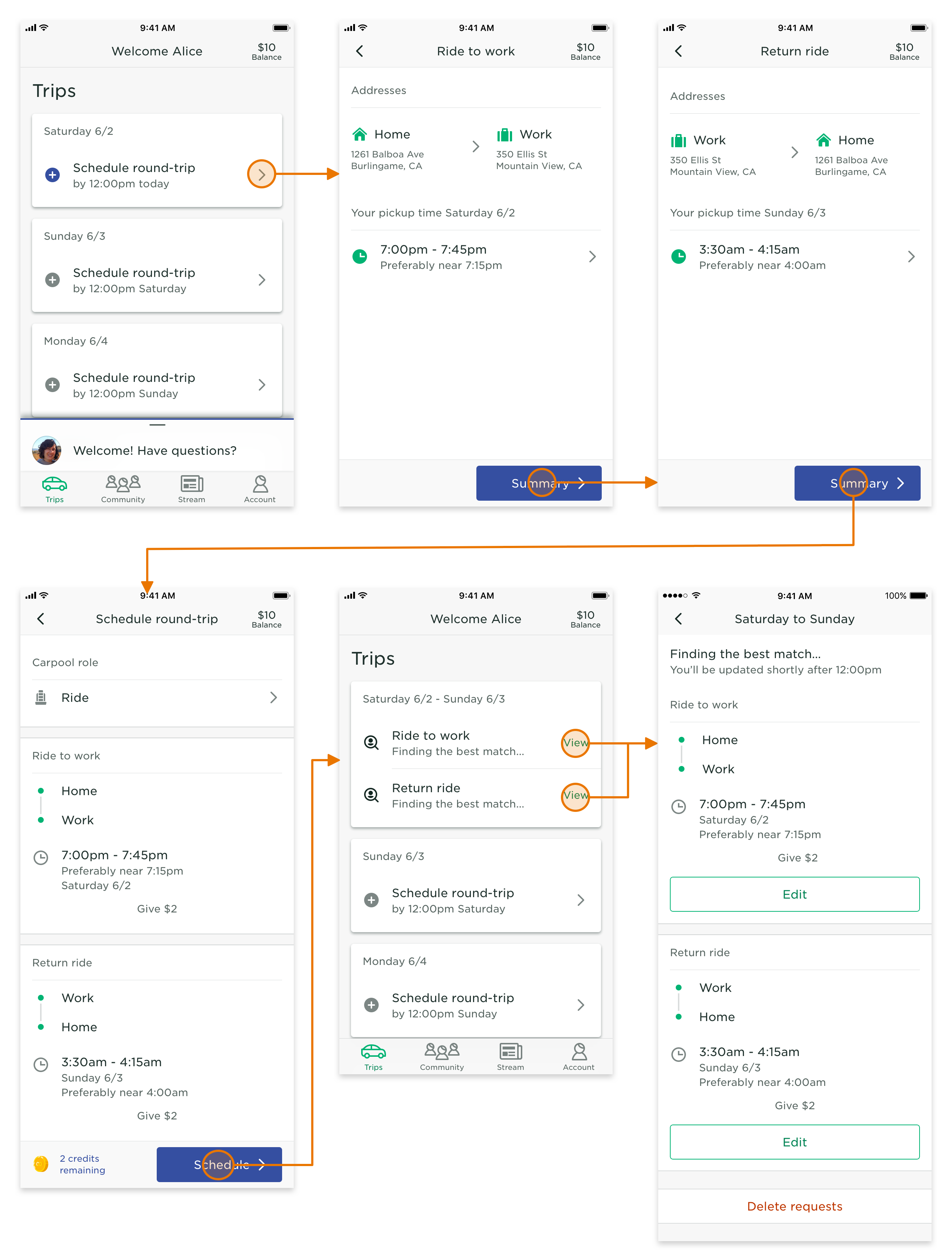 9:41 AM

Welcome Alice

$10
Balance

Trips

Saturday 6/2

Schedule round-trip
by 12:00pm today

Sunday 6/3

Schedule round-trip
by 12:00pm Saturday

Monday 6/4

Schedule round-trip
by 12:00pm Sunday

Welcome! Have questions?

Trips Community Stream Account

9:41 AM

Ride to work

$10
Balance

Addresses

Home
1261 Balboa Ave
Burlingame, CA

Work
350 Ellis St
Mountain View, CA

Your pickup time Saturday 6/2

7:00pm - 7:45pm
Preferably near 7:15pm

Summary

9:41 AM

Return ride

$10
Balance

Addresses

Work
350 Ellis St
Mountain View, CA

Home
1261 Balboa Ave
Burlingame, CA

Your pickup time Sunday 6/3

3:30am - 4:15am
Preferably near 4:00am

Summary

9:41 AM

Schedule round-trip

$10
Balance

Carpool role

Ride

Ride to work

Home

Work

7:00pm - 7:45pm
Preferably near 7:15pm
Saturday 6/2

Give $2

Return ride

Work

Home

3:30am - 4:15am
Sunday 6/3
Preferably near 4:00am

Give $2

2 credits
remaining

Schedule

9:41 AM

Welcome Alice

$10
Balance

Trips

Saturday 6/2 - Sunday 6/3

Ride to work
Finding the best match...

View

Return ride
Finding the best match...

View

Sunday 6/3

Schedule round-trip
by 12:00pm Saturday

Monday 6/4

Schedule round-trip
by 12:00pm Sunday

Trips Community Stream Account

9:41 AM

100%

Saturday to Sunday

Finding the best match...
You'll be updated shortly after 12:00pm

Ride to work

Home

Work

7:00pm - 7:45pm
Saturday 6/2
Preferably near 7:15pm

Give $2

Edit

Return ride

Work

Home

3:30am - 4:15am
Sunday 6/3
Preferably near 4:00am

Give $2

Edit

Delete requests